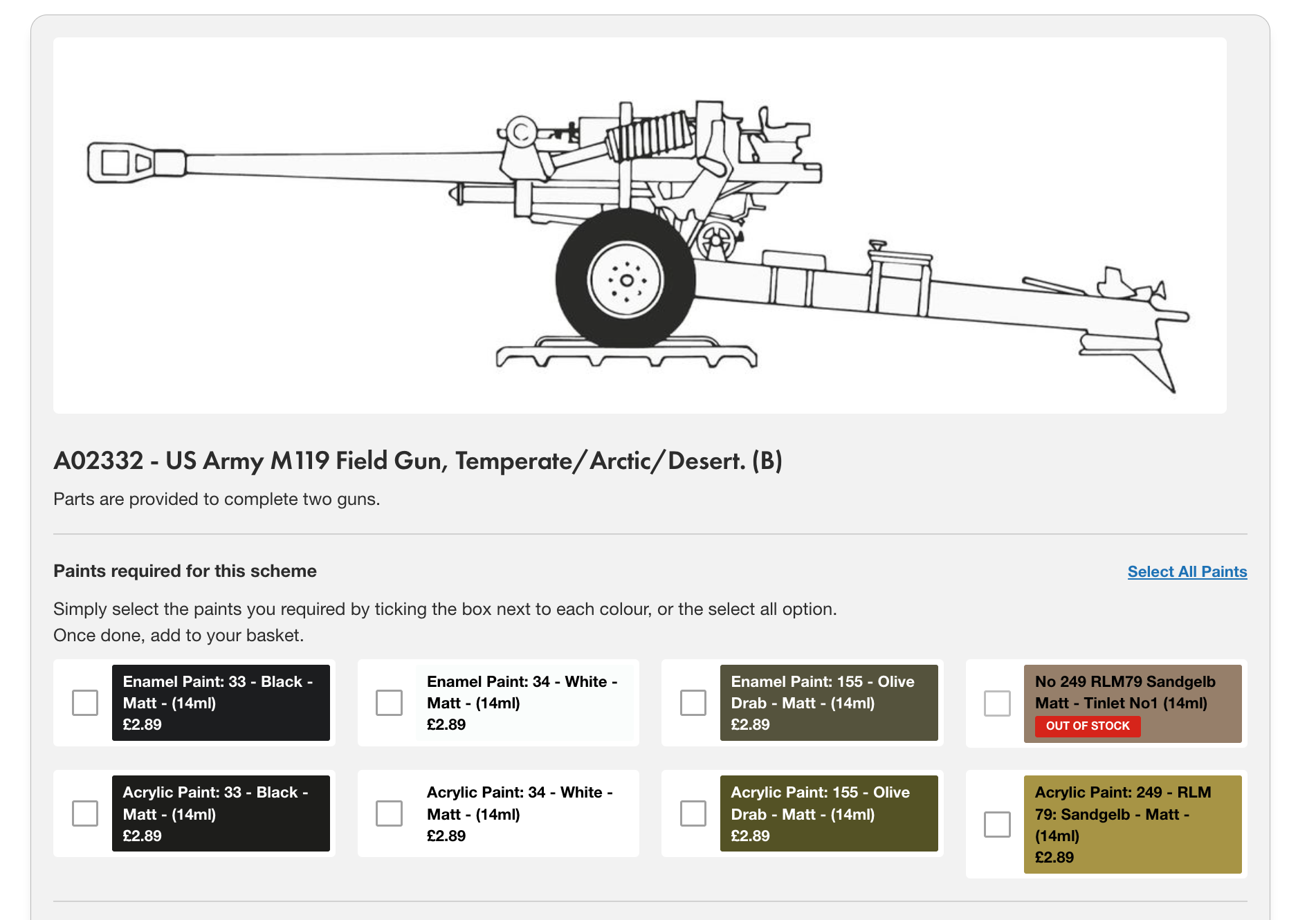 A02332 - US Army M119 Field Gun, Temperate/Arctic/Desert. (B)

Parts are provided to complete two guns.

Paints required for this scheme

Select All Paints

Simply select the paints you required by ticking the box next to each colour, or the select all option.
Once done, add to your basket.

Enamel Paint: 33 - Black - Matt - (14ml)
£2.89

Enamel Paint: 34 - White - Matt - (14ml)
£2.89

Enamel Paint: 155 - Olive Drab - Matt - (14ml)
£2.89

No 249 RLM79 Sandgelb Matt - Tinlet No1 (14ml)
OUT OF STOCK

Acrylic Paint: 33 - Black - Matt - (14ml)
£2.89

Acrylic Paint: 34 - White - Matt - (14ml)
£2.89

Acrylic Paint: 155 - Olive Drab - Matt - (14ml)
£2.89

Acrylic Paint: 249 - RLM 79: Sandgelb - Matt - (14ml)
£2.89