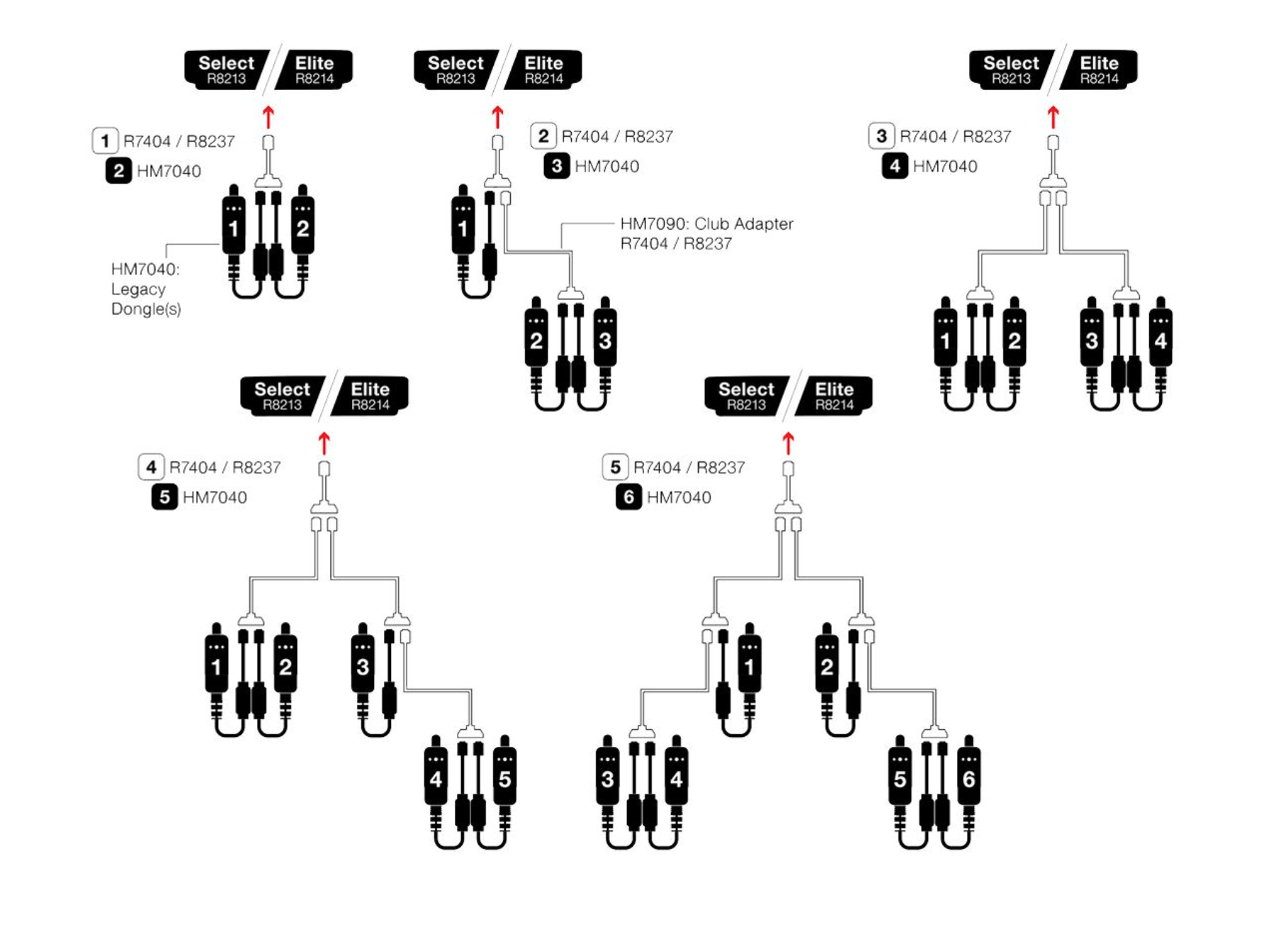 Select R8213 Elite R8214

1 R7404 / R8237
2 HM7040

1 2

HM7040: Legacy Dongle(s)

Select R8213 Elite R8214

2 R7404 / R8237
3 HM7040

1

HM7090: Club Adapter R7404 / R8237

2 3

Select R8213 Elite R8214

3 R7404 / R8237
4 HM7040

1 2 3 4

Select R8213 Elite R8214

4 R7404 / R8237
5 HM7040

1 2 3 4 5

Select R8213 Elite R8214

5 R7404 / R8237
6 HM7040

1 2 3 4 5 6